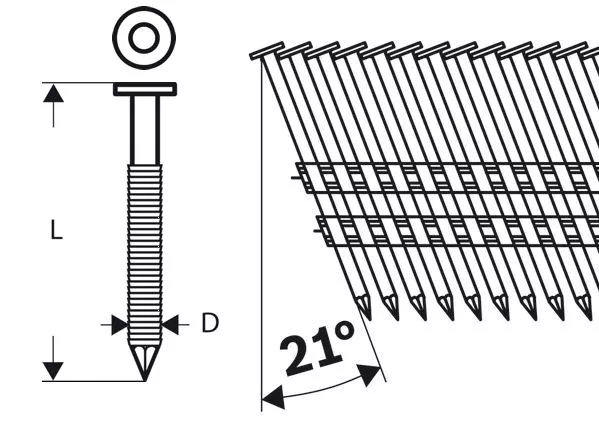 L

D

21°